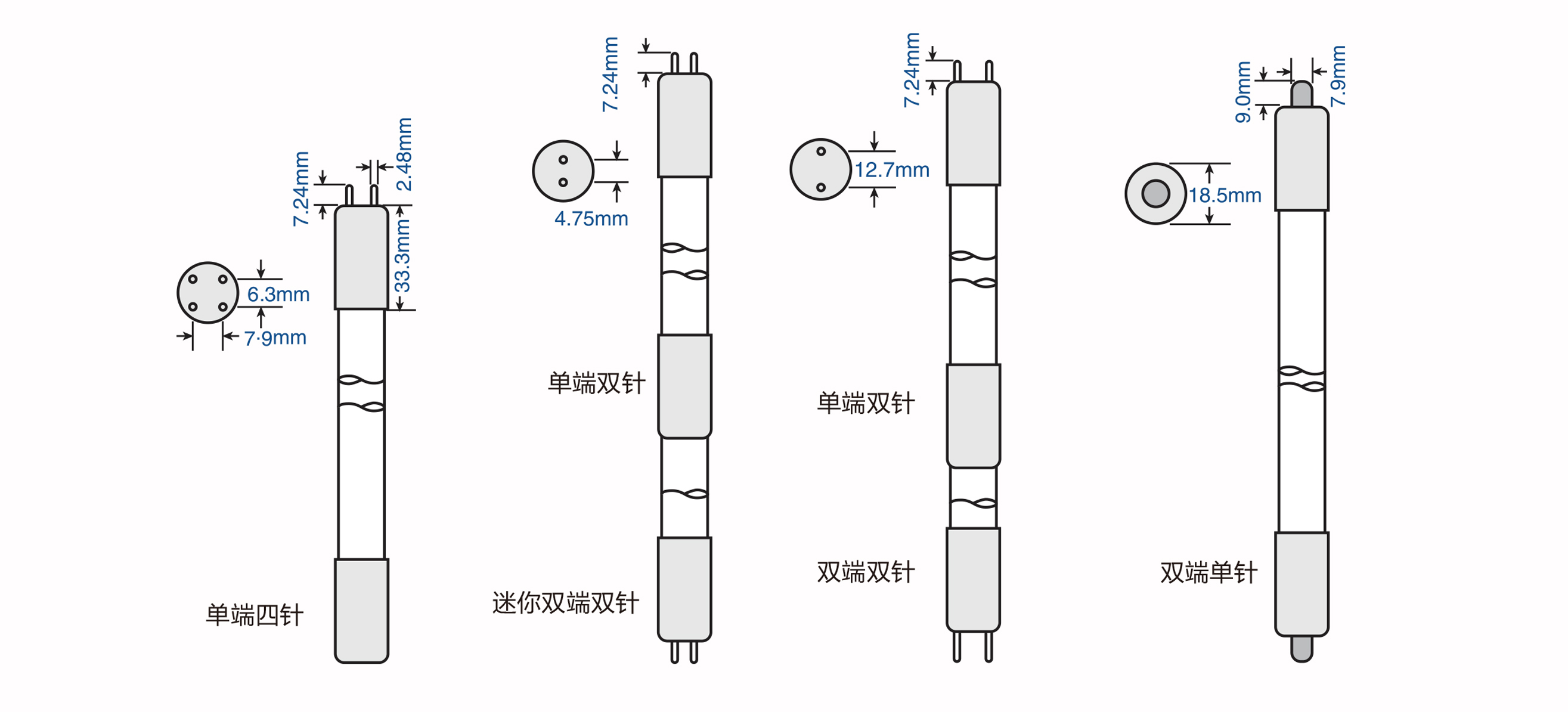 7.24mm
2.48mm
33.3mm
6.3mm
7·9mm
单端四针

7.24mm
4.75mm
单端双针
迷你双端双针

7.24mm
12.7mm
单端双针
双端双针

9.0mm
7.9mm
18.5mm
双端单针